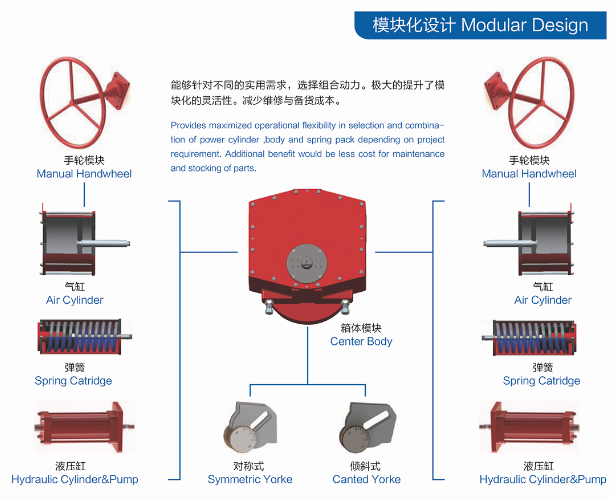 模块化设计 Modular Design

能够针对不同的实用需求，选择组合动力。极大的提升了模块化的灵活性。减少维修与备货成本。

Provides maximized operational flexibility in selection and combination of power cylinder ,body and spring pack depending on project requirement. Additional benefit would be less cost for maintenance and stocking of parts.

手轮模块
Manual Handwheel

气缸
Air Cylinder

弹簧
Spring Catridge

液压缸
Hydraulic Cylinder&Pump

箱体模块
Center Body

对称式
Symmetric Yorke

倾斜式
Canted Yorke

手轮模块
Manual Handwheel

气缸
Air Cylinder

弹簧
Spring Catridge

液压缸
Hydraulic Cylinder&Pump